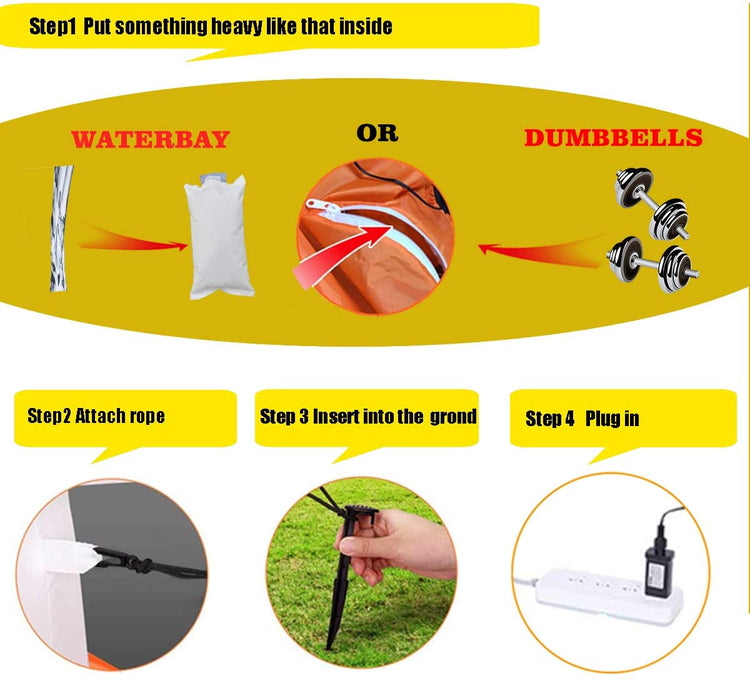 Step1 Put something heavy like that inside

WATERBAY

OR

DUMBBELLS

Step2 Attach rope

Step 3 Insert into the grond

Step 4 Plug in